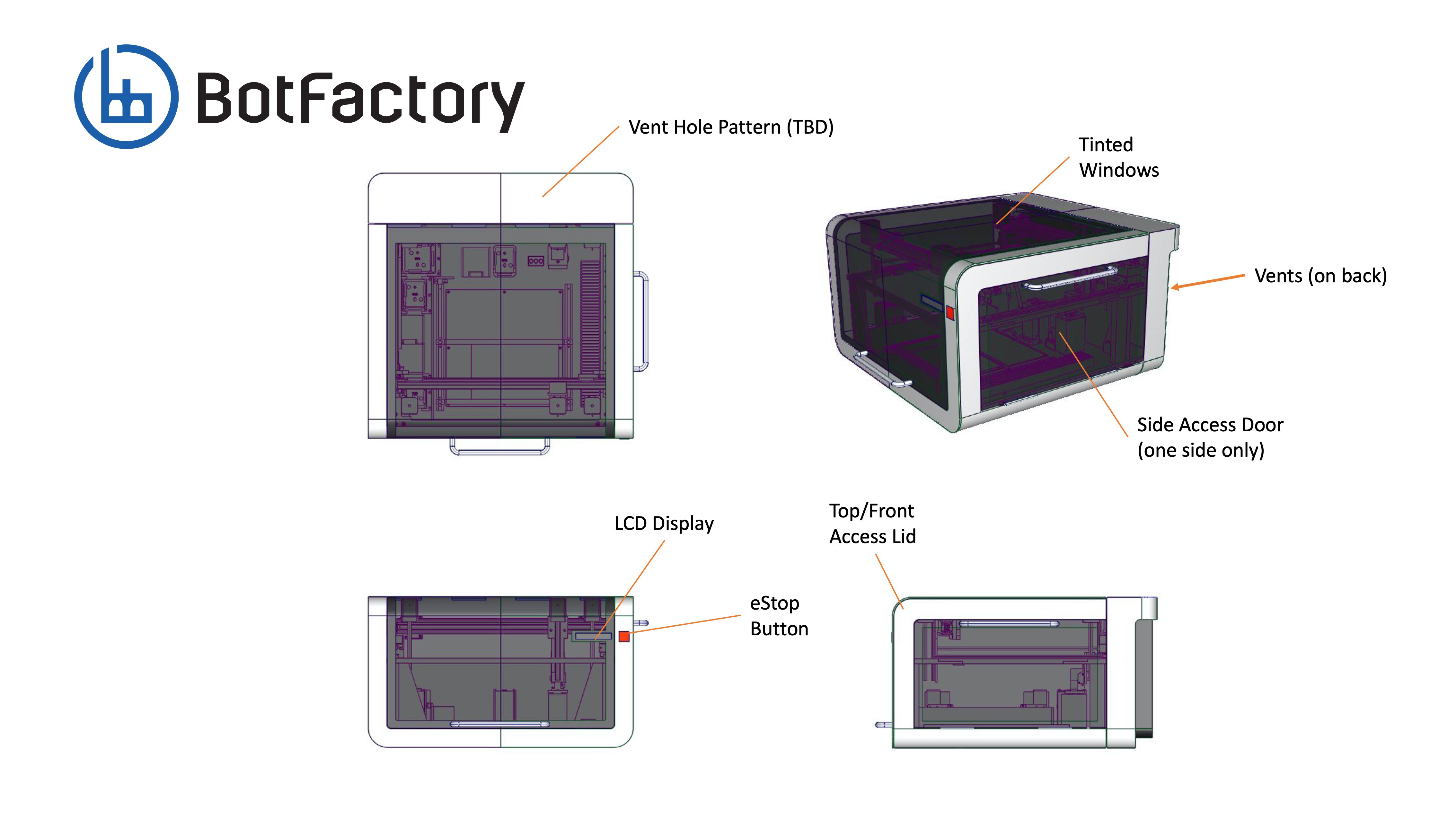 BotFactory

Vent Hole Pattern (TBD)

Tinted Windows

Vents (on back)

Side Access Door (one side only)

LCD Display

Top/Front Access Lid

eStop Button